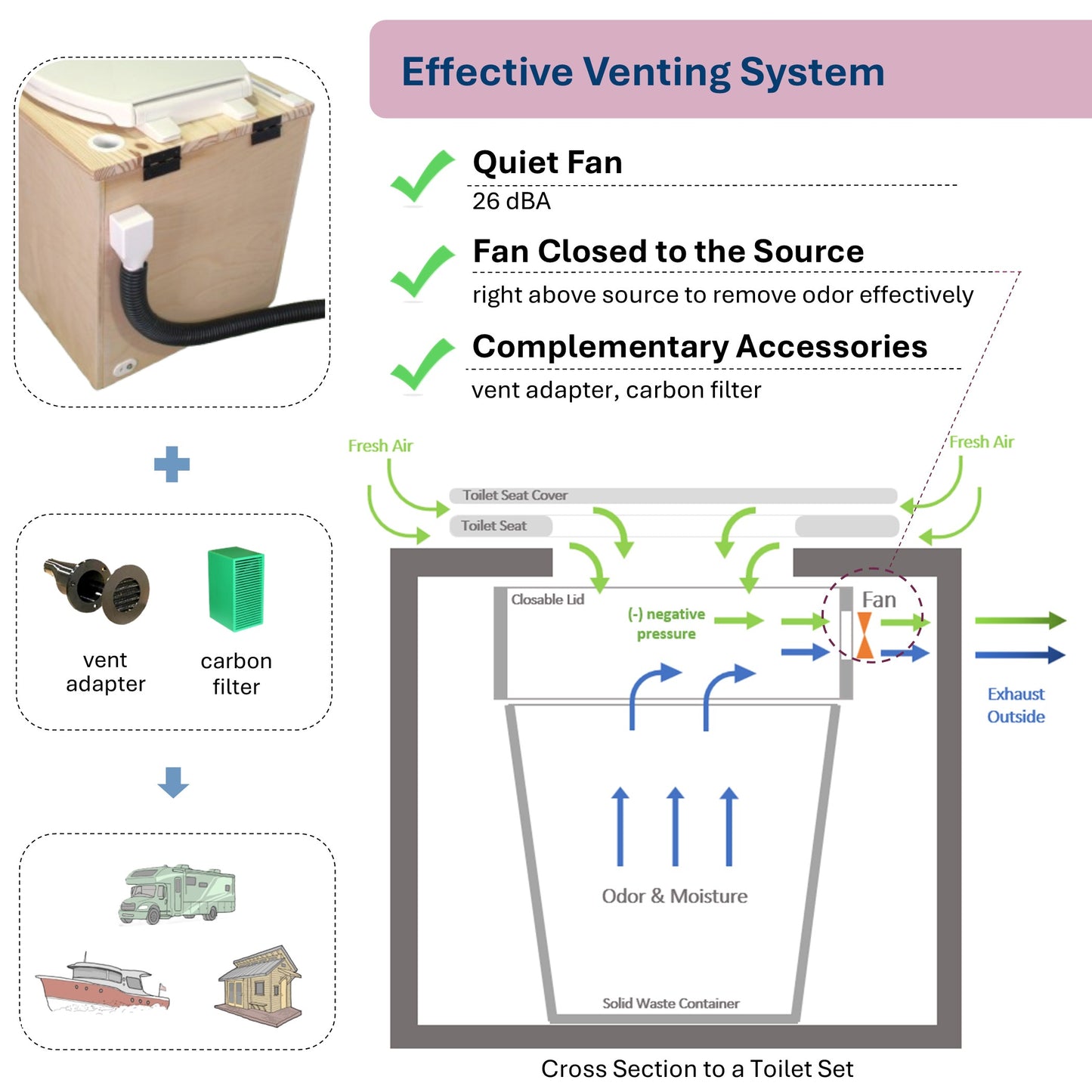 Effective Venting System

Quiet Fan
26 dBA

Fan Closed to the Source
right above source to remove odor effectively

Complementary Accessories
vent adapter, carbon filter

vent adapter

carbon filter

Fresh Air

Fresh Air

Toilet Seat Cover

Toilet Seat

Closable Lid

(-) negative pressure

Fan

Exhaust Outside

Odor & Moisture

Solid Waste Container

Cross Section to a Toilet Set