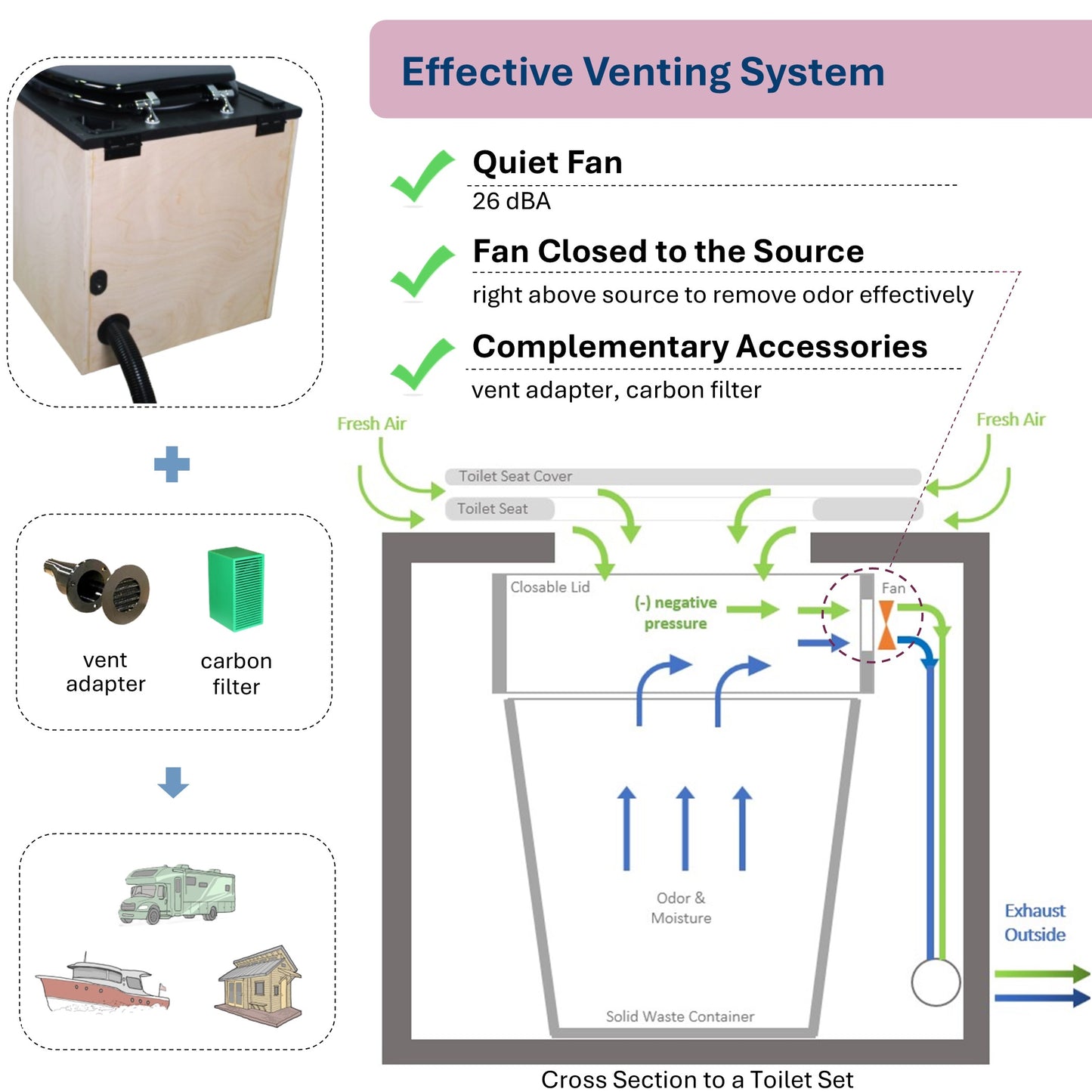 Effective Venting System

Quiet Fan
26 dBA

Fan Closed to the Source
right above source to remove odor effectively

Complementary Accessories
vent adapter, carbon filter

vent adapter

carbon filter

Fresh Air

Fresh Air

Toilet Seat Cover

Toilet Seat

Closable Lid

(-) negative pressure

Fan

Odor & Moisture

Solid Waste Container

Exhaust Outside

Cross Section to a Toilet Set