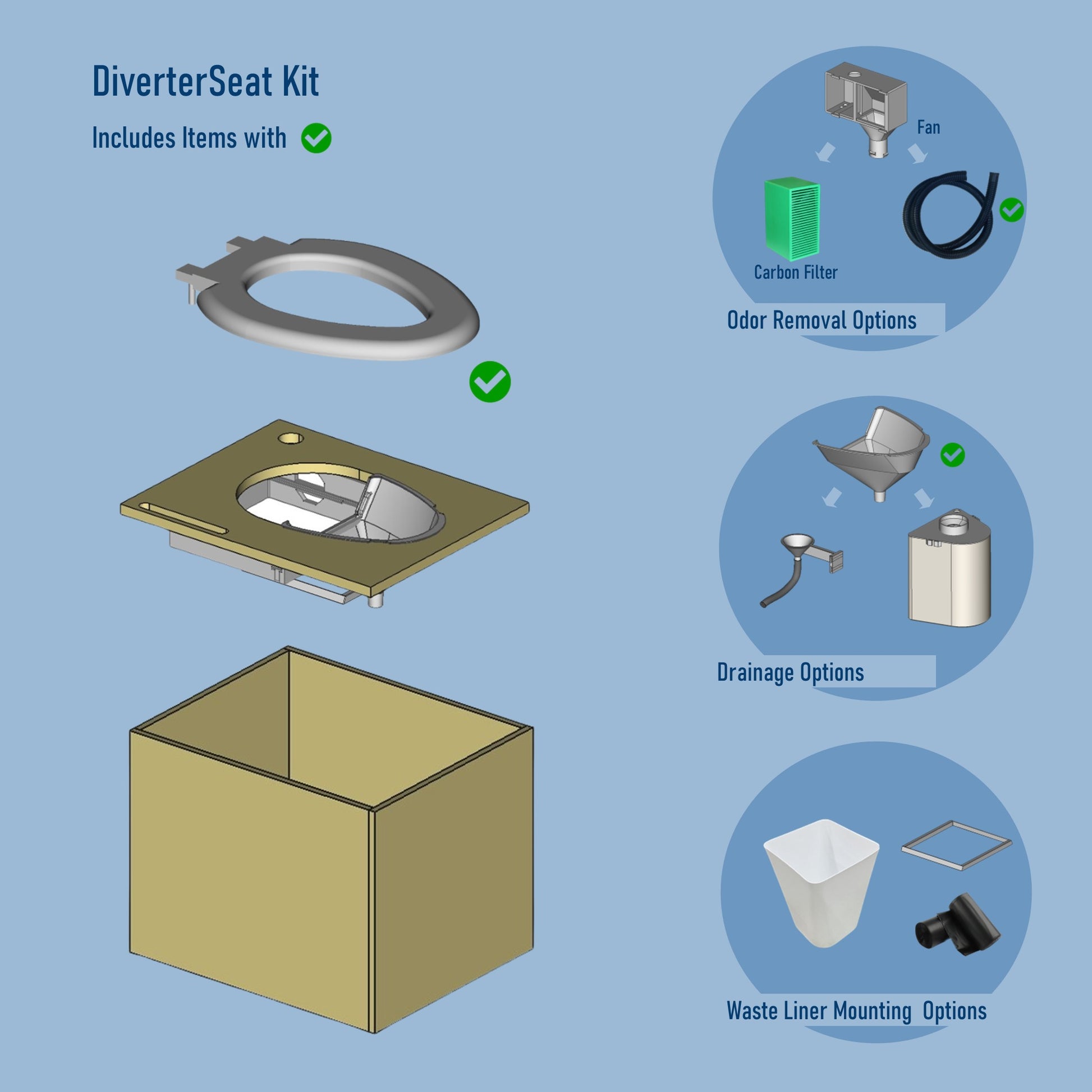 DiverterSeat Kit

Includes Items with

Fan

Carbon Filter

Odor Removal Options

Drainage Options

Waste Liner Mounting Options