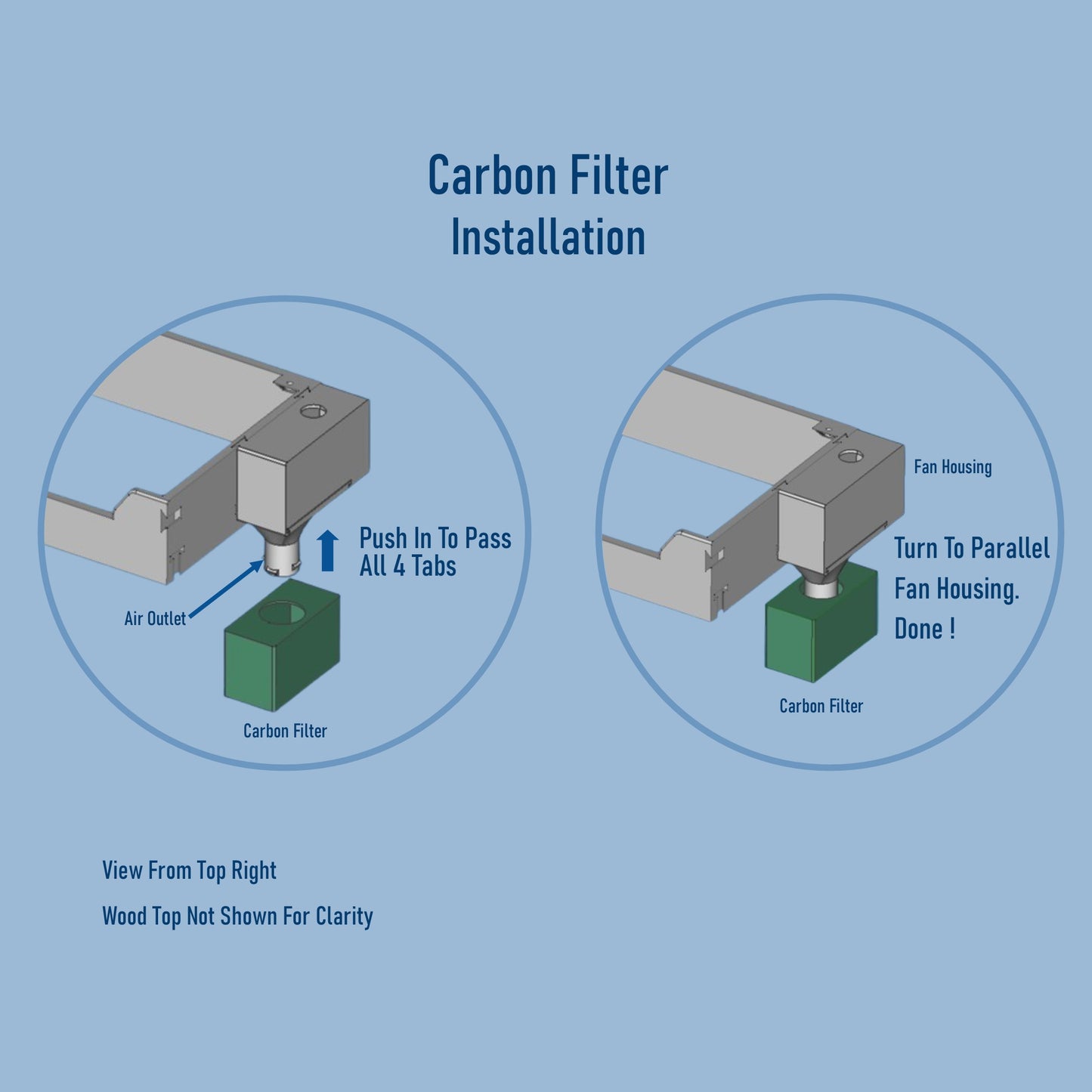 Carbon Filter
Installation

Push In To Pass
All 4 Tabs

Air Outlet

Carbon Filter

Fan Housing

Turn To Parallel
Fan Housing.
Done !

Carbon Filter

View From Top Right

Wood Top Not Shown For Clarity